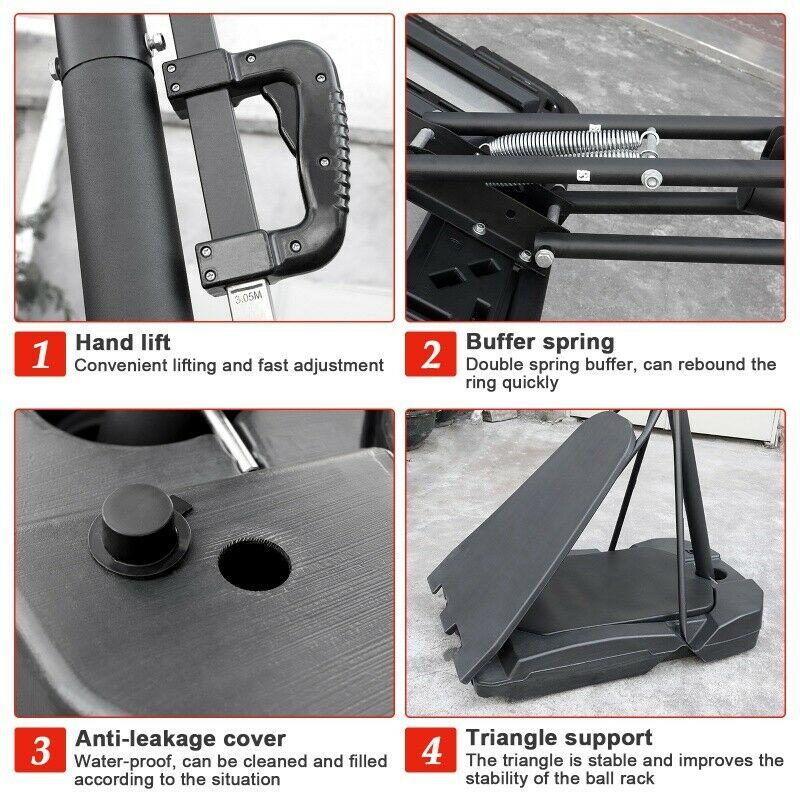 3.05M

1 Hand lift
Convenient lifting and fast adjustment

2 Buffer spring
Double spring buffer, can rebound the ring quickly

3 Anti-leakage cover
Water-proof, can be cleaned and filled according to the situation

4 Triangle support
The triangle is stable and improves the stability of the ball rack