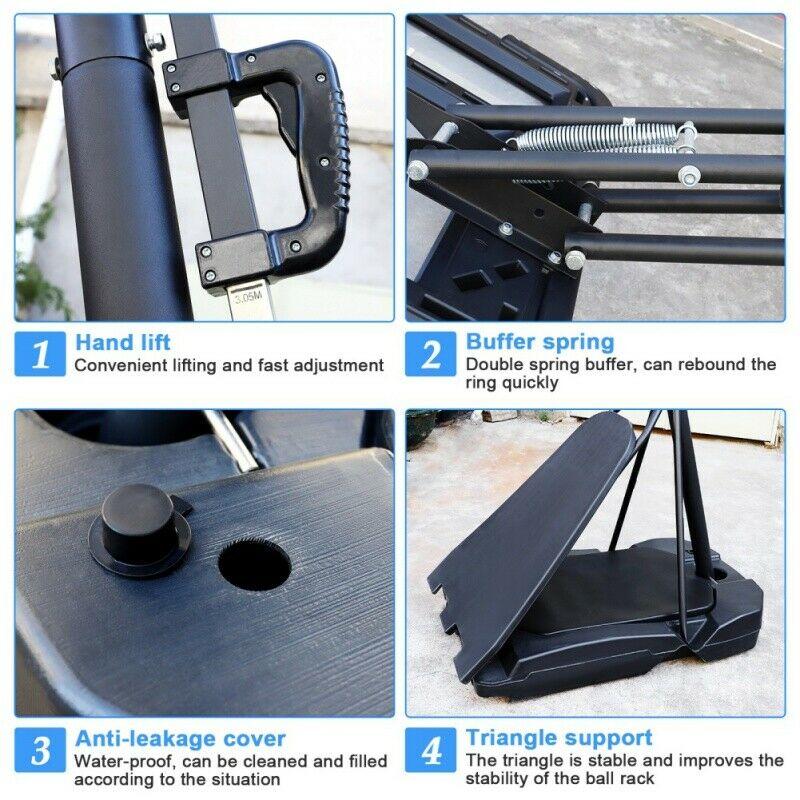 3.05M

1 Hand lift
Convenient lifting and fast adjustment

2 Buffer spring
Double spring buffer, can rebound the ring quickly

3 Anti-leakage cover
Water-proof, can be cleaned and filled according to the situation

4 Triangle support
The triangle is stable and improves the stability of the ball rack